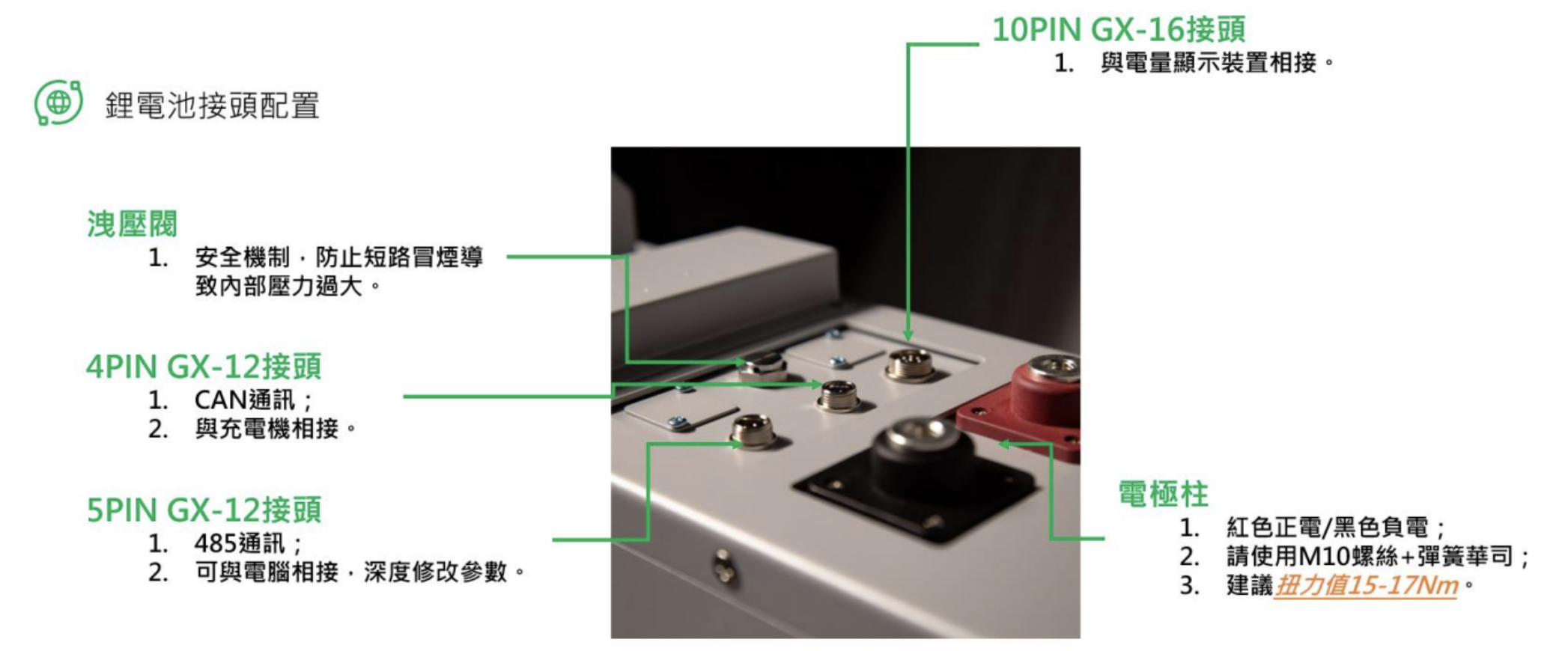 鋰電池接頭配置

10PIN GX-16接頭
1. 與電量顯示裝置相接。

洩壓閥
1. 安全機制，防止短路冒煙導致內部壓力過大。

4PIN GX-12接頭
1. CAN通訊；
2. 與充電機相接。

5PIN GX-12接頭
1. 485通訊；
2. 可與電腦相接，深度修改參數。

電極柱
1. 紅色正電/黑色負電；
2. 請使用M10螺絲+彈簧華司；
3. 建議扭力值15-17Nm。